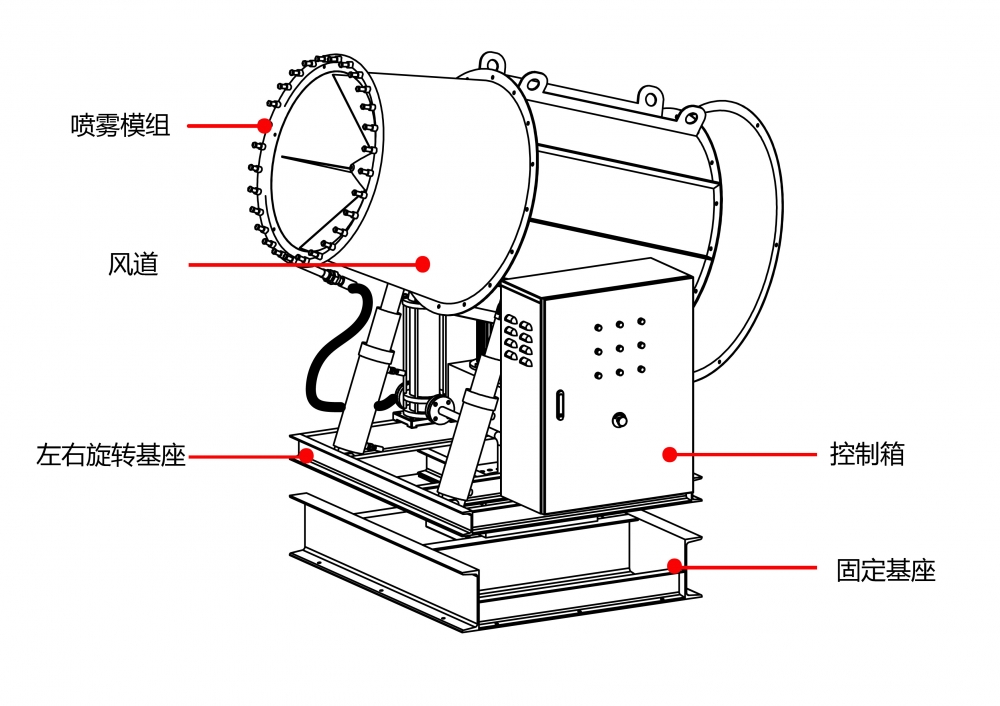 喷雾模组

风道

左右旋转基座

控制箱

固定基座